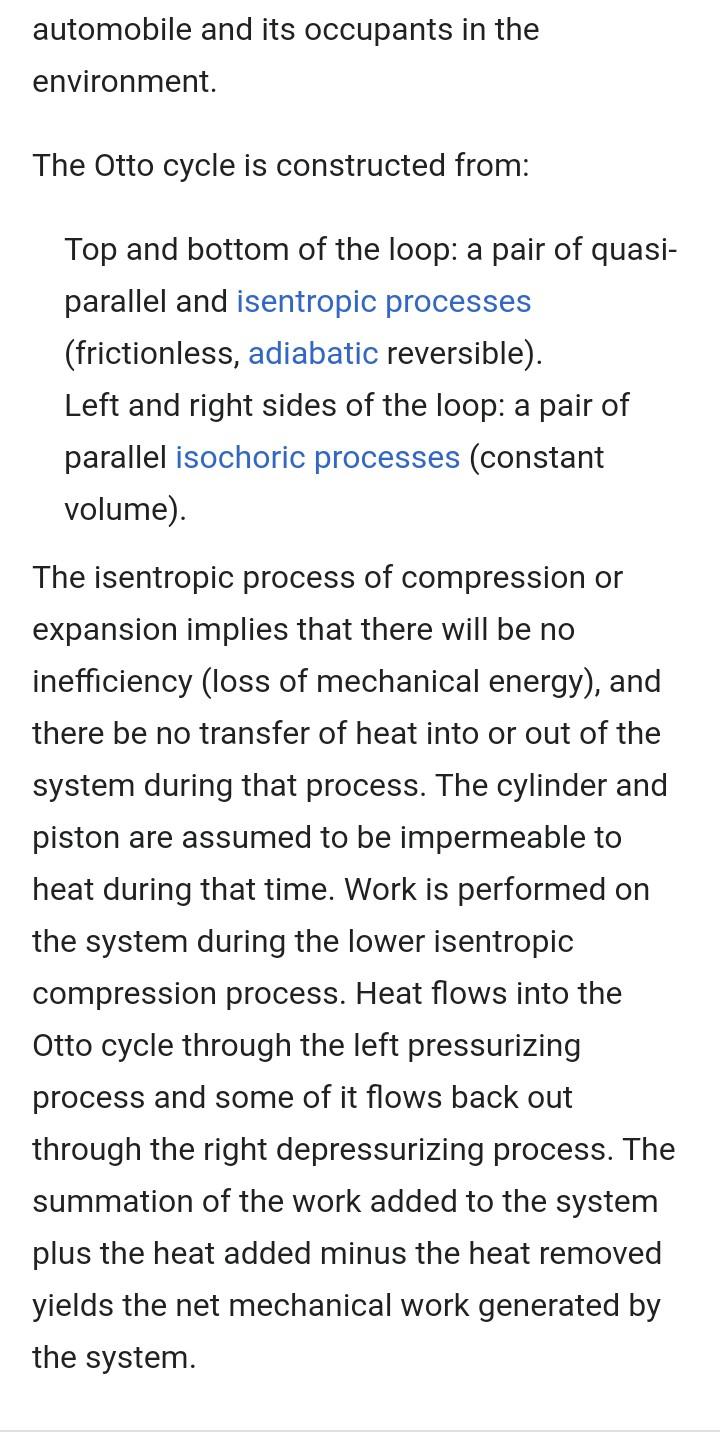 automobile and its occupants in the environment.

The Otto cycle is constructed from:

Top and bottom of the loop: a pair of quasi-parallel and isentropic processes (frictionless, adiabatic reversible).
Left and right sides of the loop: a pair of parallel isochoric processes (constant volume).

The isentropic process of compression or expansion implies that there will be no inefficiency (loss of mechanical energy), and there be no transfer of heat into or out of the system during that process. The cylinder and piston are assumed to be impermeable to heat during that time. Work is performed on the system during the lower isentropic compression process. Heat flows into the Otto cycle through the left pressurizing process and some of it flows back out through the right depressurizing process. The summation of the work added to the system plus the heat added minus the heat removed yields the net mechanical work generated by the system.