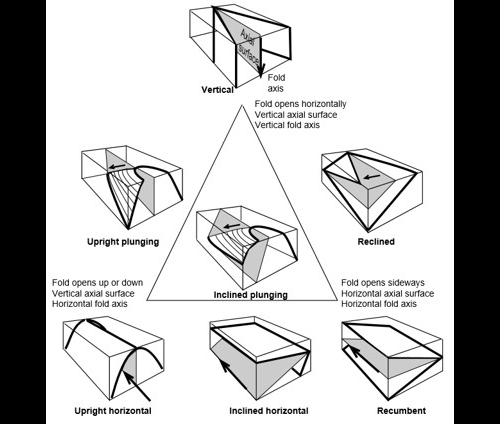 Axial surface
Fold axis
Vertical

Fold opens horizontally
Vertical axial surface
Vertical fold axis

Upright plunging

Reclined

Inclined plunging

Fold opens up or down
Vertical axial surface
Horizontal fold axis

Fold opens sideways
Horizontal axial surface
Horizontal fold axis

Upright horizontal

Inclined horizontal

Recumbent